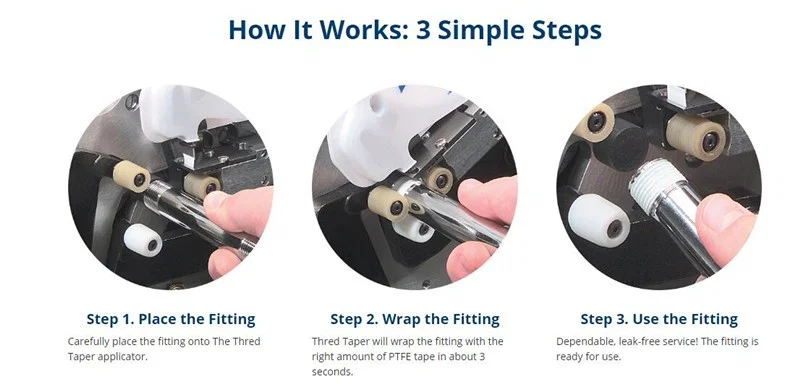 How It Works: 3 Simple Steps

Step 1. Place the Fitting

Carefully place the fitting onto The Thred Taper applicator.

Step 2. Wrap the Fitting

Thred Taper will wrap the fitting with the right amount of PTFE tape in about 3 seconds.

Step 3. Use the Fitting

Dependable, leak-free service! The fitting is ready for use.